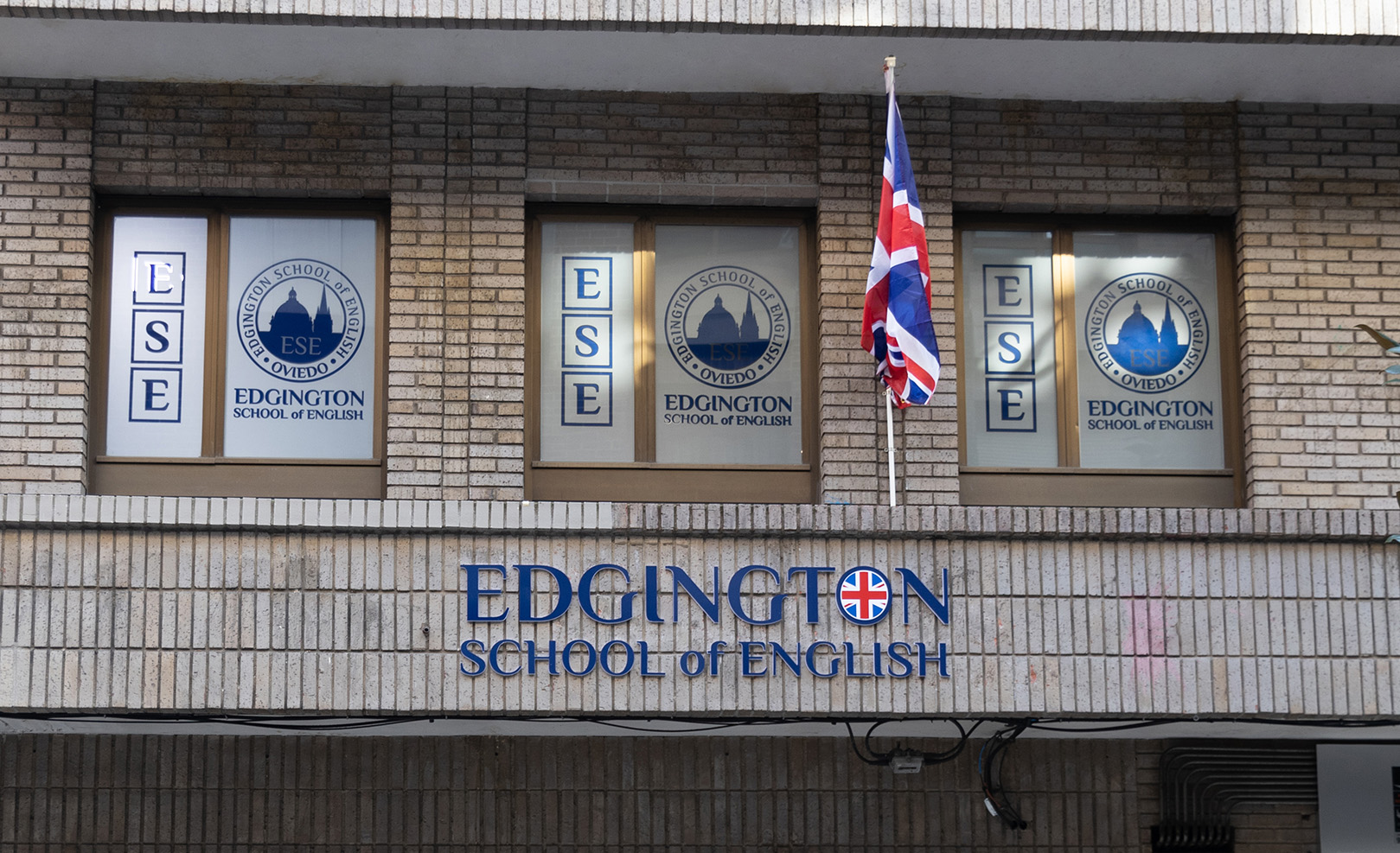 E
S
E

EDGINGTON SCHOOL of ENGLISH
ESE
OVIEDO

EDGINGTON
SCHOOL of ENGLISH

E
S
E

EDGINGTON SCHOOL of ENGLISH
ESE
OVIEDO

EDGINGTON
SCHOOL of ENGLISH

E
S
E

EDGINGTON SCHOOL of ENGLISH
ESE
OVIEDO

EDGINGTON
SCHOOL of ENGLISH

EDGINGTON
SCHOOL of ENGLISH